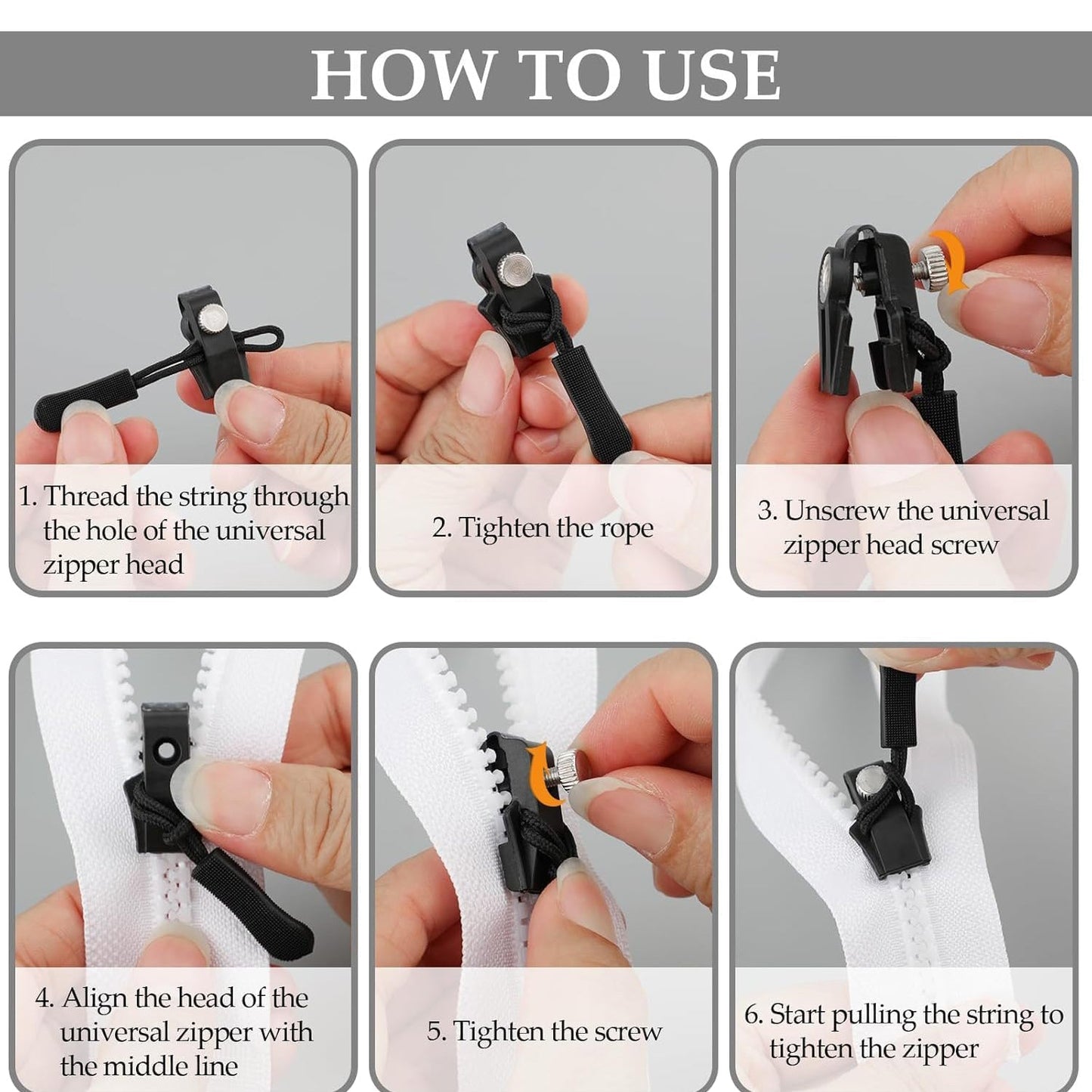 HOW TO USE

1. Thread the string through the hole of the universal zipper head

2. Tighten the rope

3. Unscrew the universal zipper head screw

4. Align the head of the universal zipper with the middle line

5. Tighten the screw

6. Start pulling the string to tighten the zipper