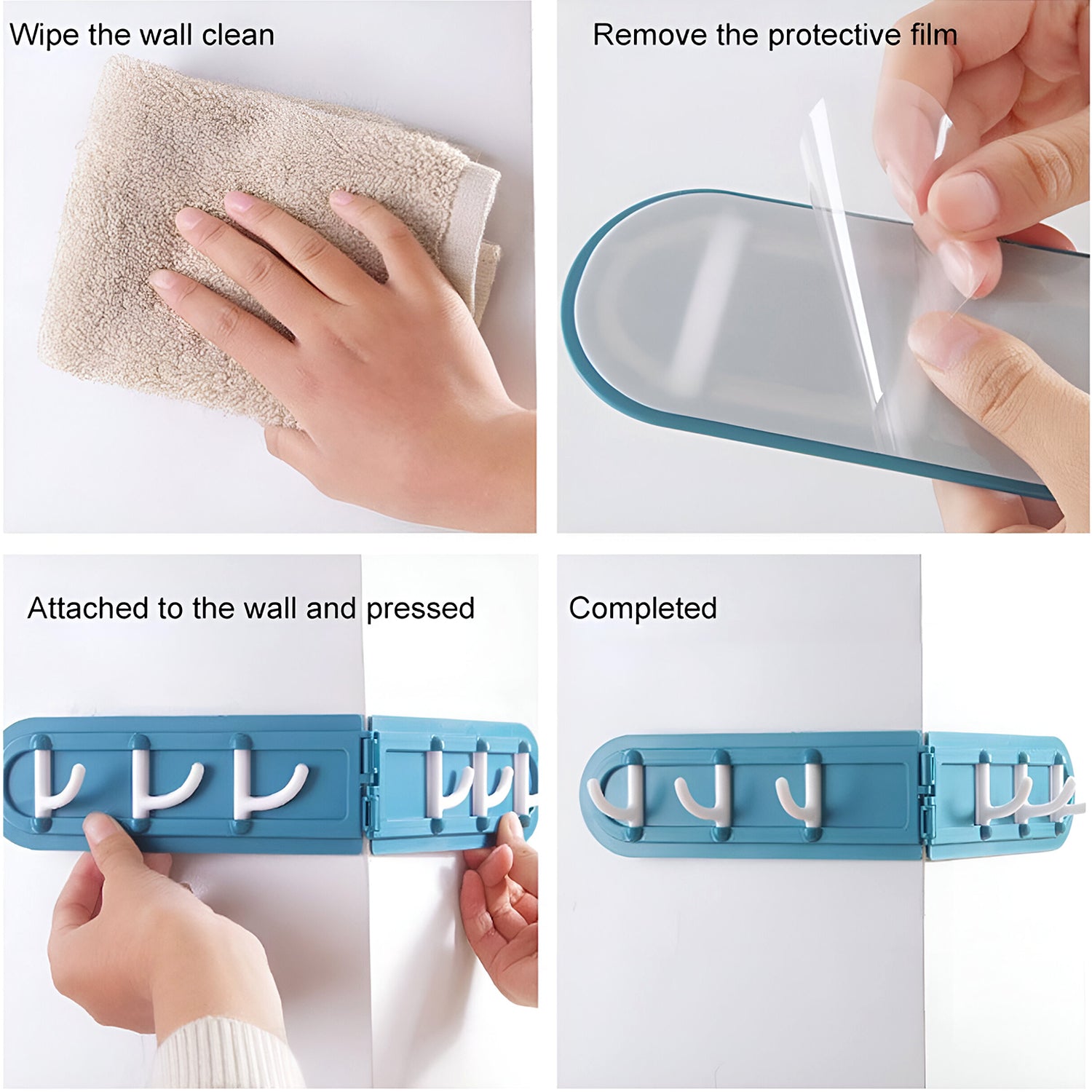 Wipe the wall clean

Remove the protective film

Attached to the wall and pressed

Completed