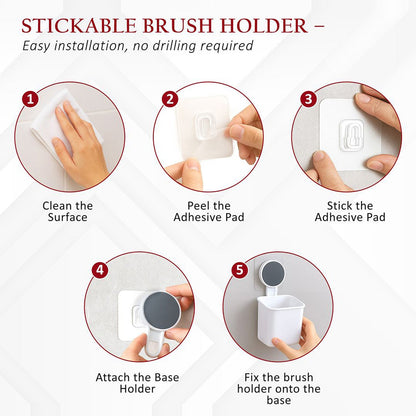 STICKABLE BRUSH HOLDER –
Easy installation, no drilling required

1
Clean the Surface

2
Peel the Adhesive Pad

3
Stick the Adhesive Pad

4
Attach the Base Holder

5
Fix the brush holder onto the base