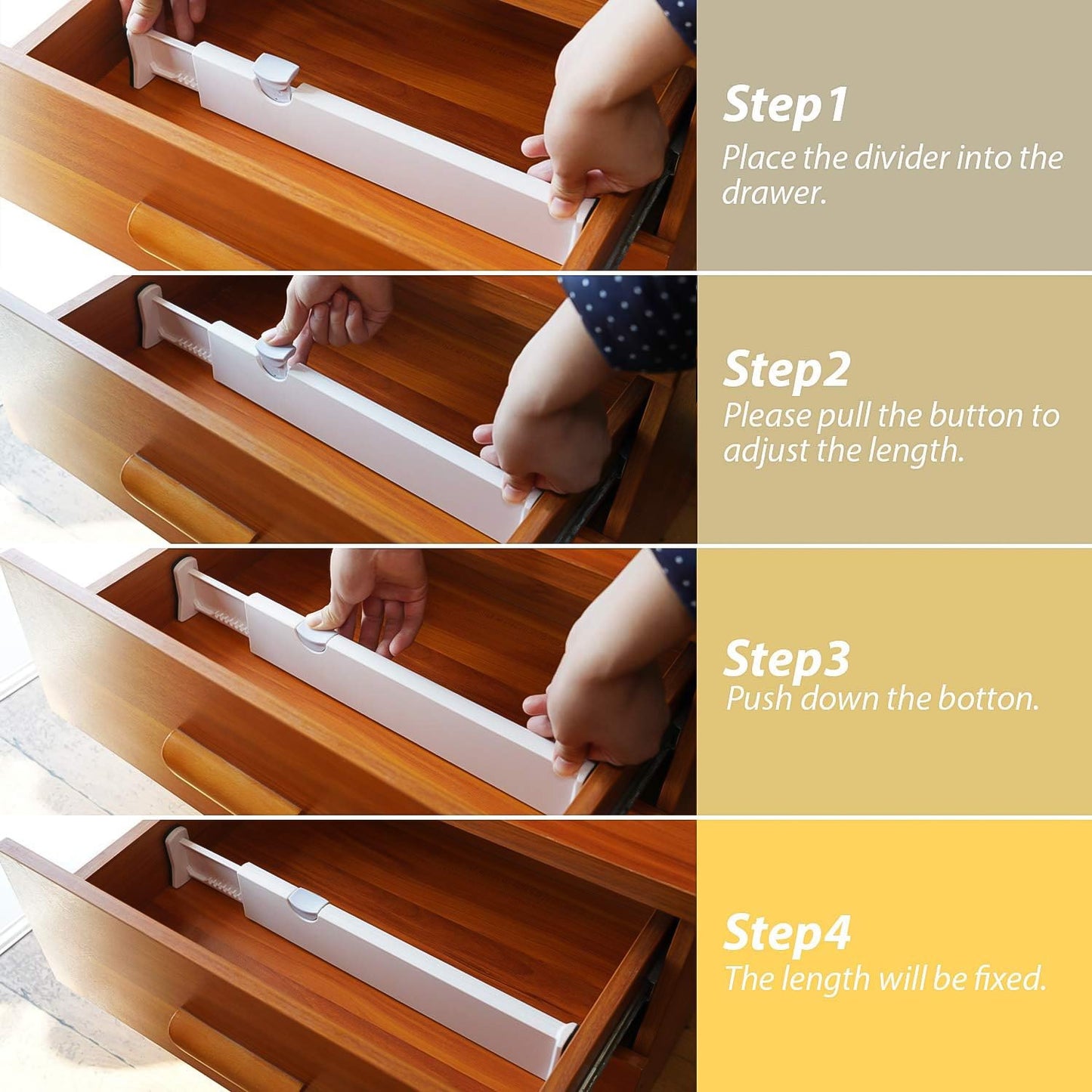 Step1
Place the divider into the drawer.

Step2
Please pull the button to adjust the length.

Step3
Push down the botton.

Step4
The length will be fixed.