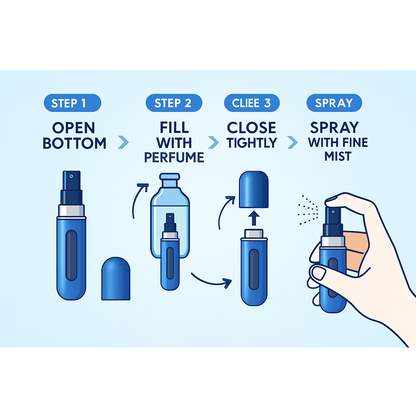 STEP 1

OPEN BOTTOM

STEP 2

FILL WITH PERFUME

CLIEE 3

CLOSE TIGHTLY

SPRAY

SPRAY WITH FINE MIST