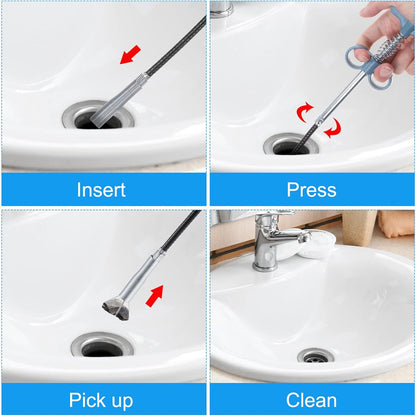 Insert

Press

Pick up

Clean