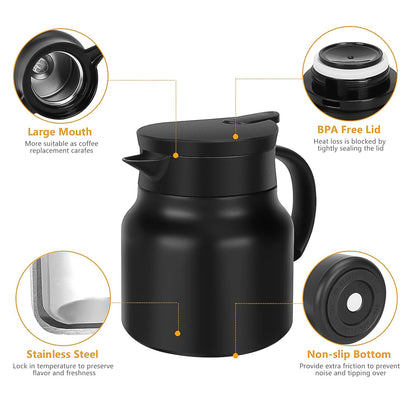 Large Mouth
More suitable as coffee replacement carafes

BPA Free Lid
Heat loss is blocked by tightly sealing the lid

Stainless Steel
Lock in temperature to preserve flavor and freshness

Non-slip Bottom
Provide extra friction to prevent noise and tipping over